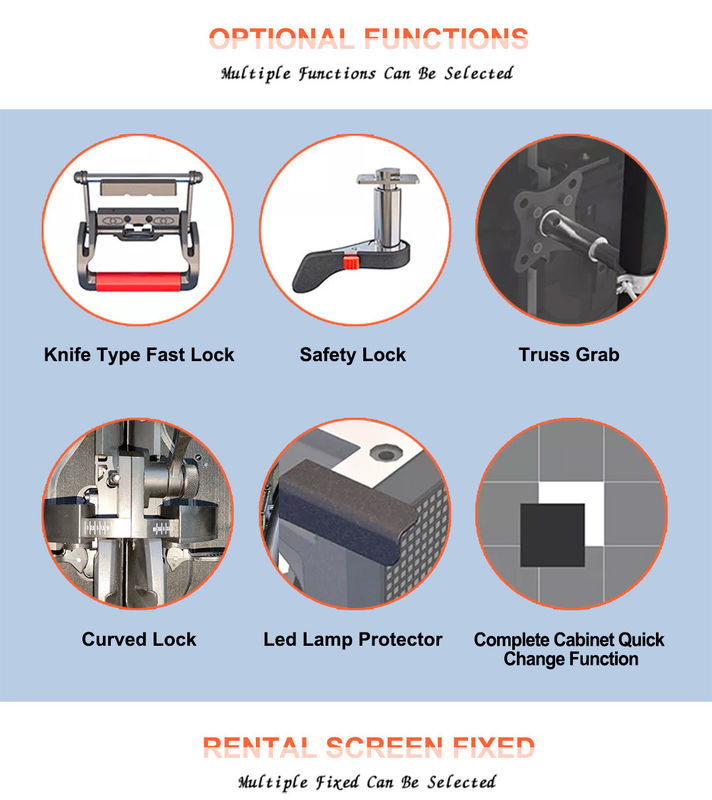 OPTIONAL FUNCTIONS
Multiple Functions Can Be Selected

Knife Type Fast Lock

Safety Lock

Truss Grab

Curved Lock

Led Lamp Protector

Complete Cabinet Quick Change Function

RENTAL SCREEN FIXED
Multiple Fixed Can Be Selected