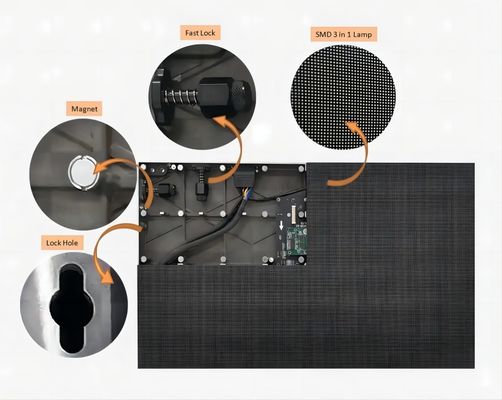 Fast Lock

SMD 3 in 1 Lamp

Magnet

Lock Hole